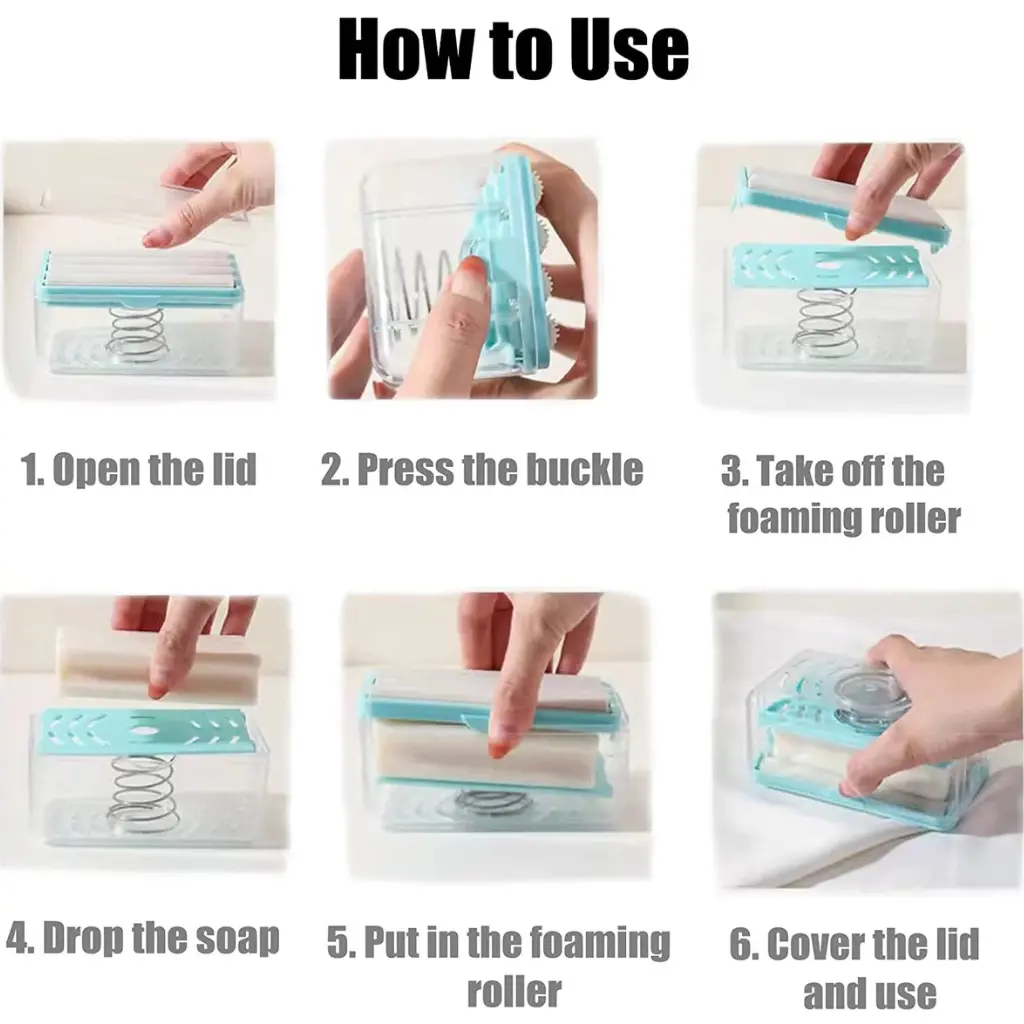 How to Use

1. Open the lid

2. Press the buckle

3. Take off the foaming roller

4. Drop the soap

5. Put in the foaming roller

6. Cover the lid and use